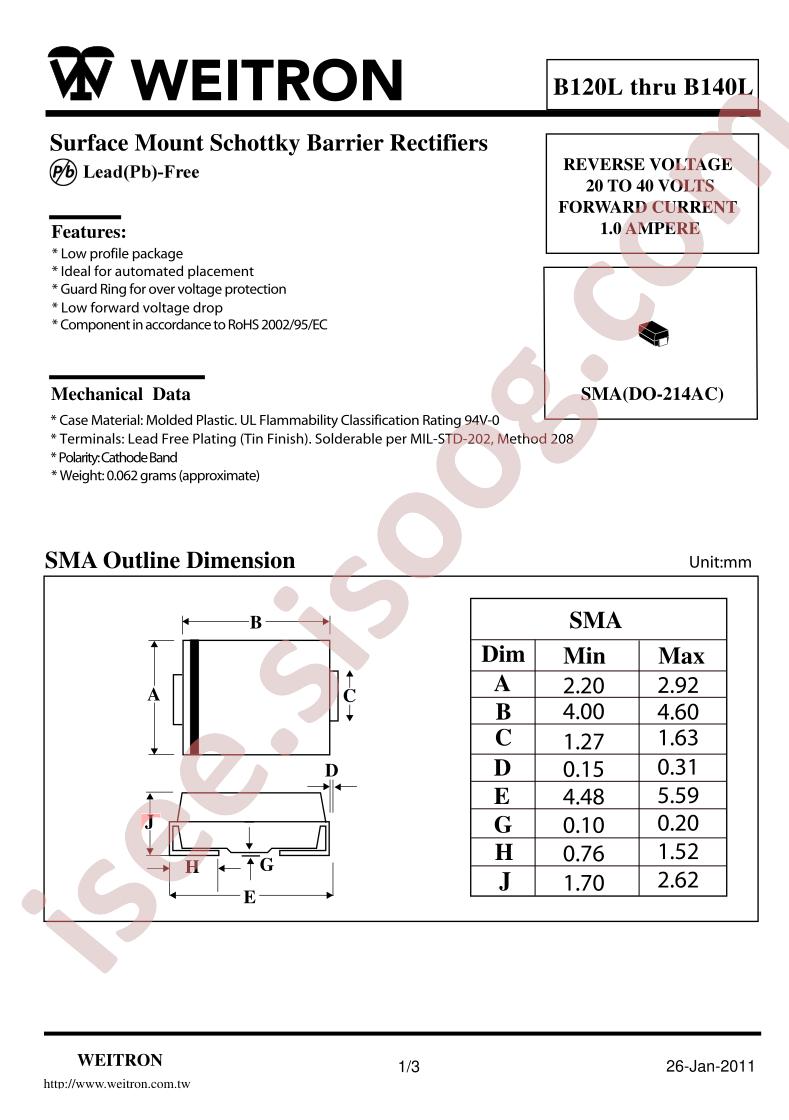 WEITRON

B120L thru B140L

Surface Mount Schottky Barrier Rectifiers

Pb Lead(Pb)-Free

REVERSE VOLTAGE
20 TO 40 VOLTS
FORWARD CURRENT
1.0 AMPERE

Features:

* Low profile package
* Ideal for automated placement
* Guard Ring for over voltage protection
* Low forward voltage drop
* Component in accordance to RoHS 2002/95/EC

SMA(DO-214AC)

Mechanical Data

* Case Material: Molded Plastic. UL Flammability Classification Rating 94V-0
* Terminals: Lead Free Plating (Tin Finish). Solderable per MIL-STD-202, Method 208
* Polarity: Cathode Band
* Weight: 0.062 grams (approximate)

SMA Outline Dimension

Unit:mm

B
A
C
D
J
H
G
E

| SMA | | |
|---|---|---|
| Dim | Min | Max |
| A | 2.20 | 2.92 |
| B | 4.00 | 4.60 |
| C | 1.27 | 1.63 |
| D | 0.15 | 0.31 |
| E | 4.48 | 5.59 |
| G | 0.10 | 0.20 |
| H | 0.76 | 1.52 |
| J | 1.70 | 2.62 |

isee.sisoog.com

WEITRON
http://www.weitron.com.tw

1/3

26-Jan-2011